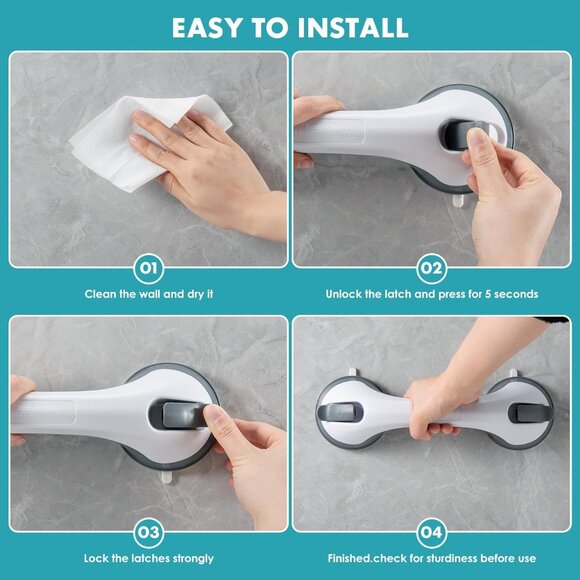 EASY TO INSTALL

01

Clean the wall and dry it

02

Unlock the latch and press for 5 seconds

03

Lock the latches strongly

04

Finished.check for sturdiness before use